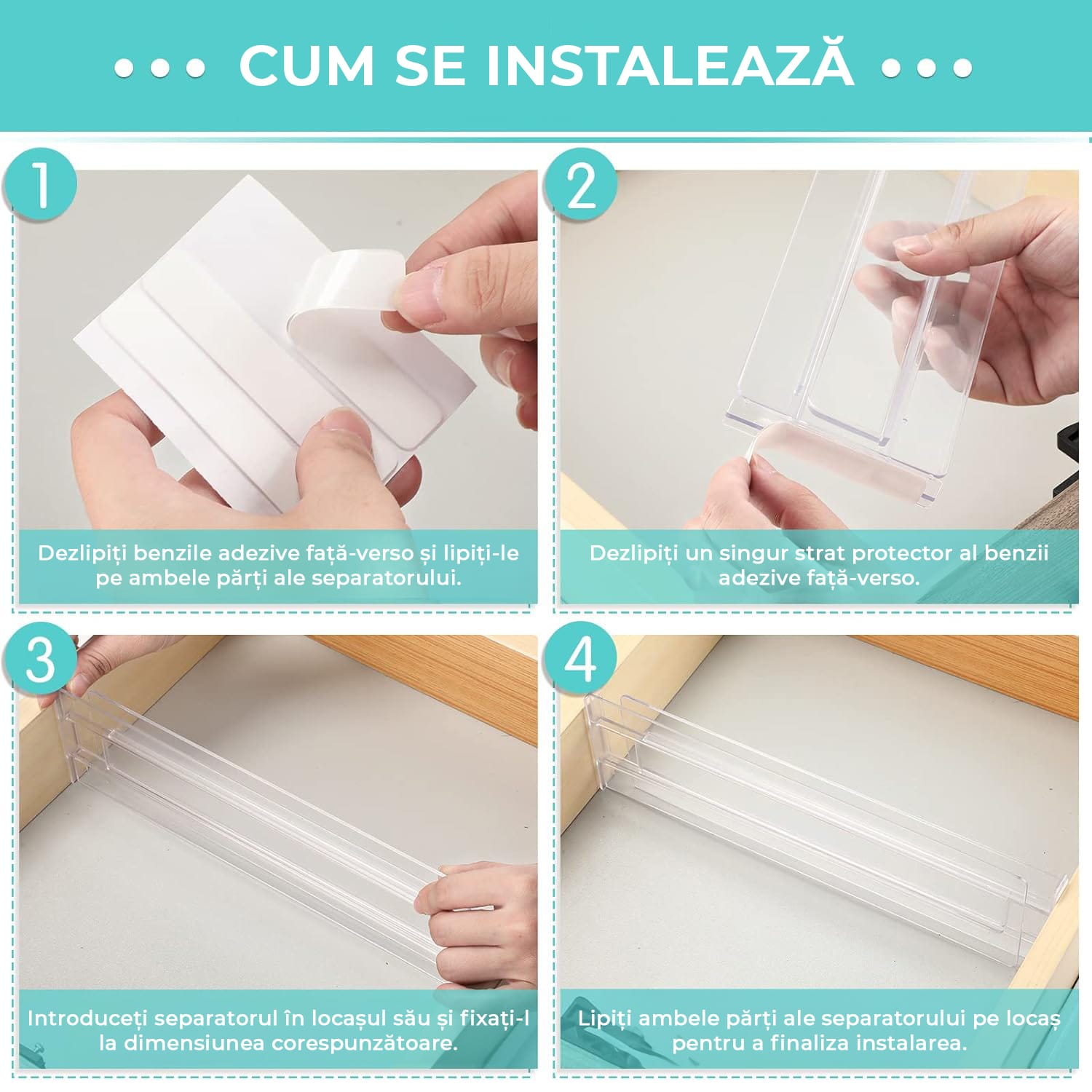 CUM SE INSTALEAZĂ

1
Dezlipiți benzile adezive față-verso și lipiți-le pe ambele părți ale separatorului.

2
Dezlipiți un singur strat protector al benzii adezive față-verso.

3
Introduceți separatorul în locașul său și fixați-l la dimensiunea corespunzătoare.

4
Lipiți ambele părți ale separatorului pe locaș pentru a finaliza instalarea.