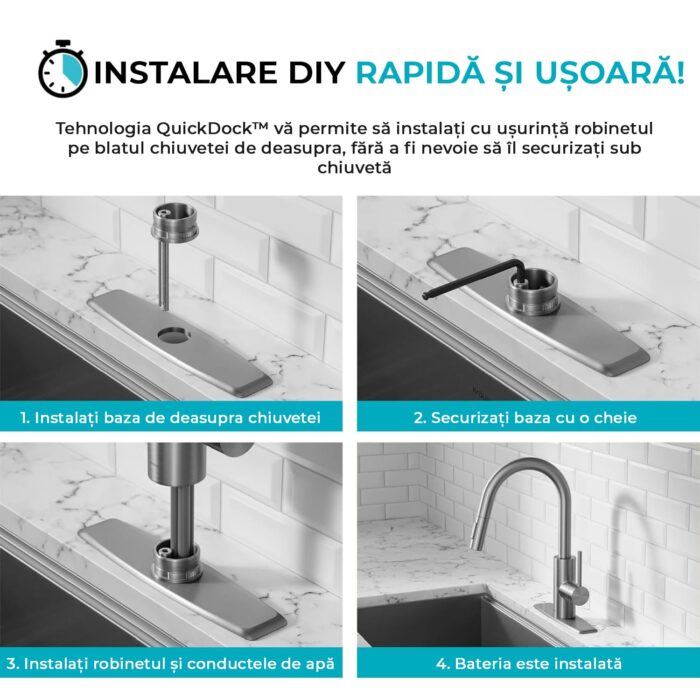 INSTALARE DIY RAPIDĂ ȘI UȘOARĂ!

Tehnologia QuickDock™ vă permite să instalați cu ușurință robinetul pe blatul chiuvetei de deasupra, fără a fi nevoie să îl securizați sub chiuvetă

1. Instalați baza de deasupra chiuvetei

2. Securizați baza cu o cheie

3. Instalați robinetul și conductele de apă

4. Bateria este instalată