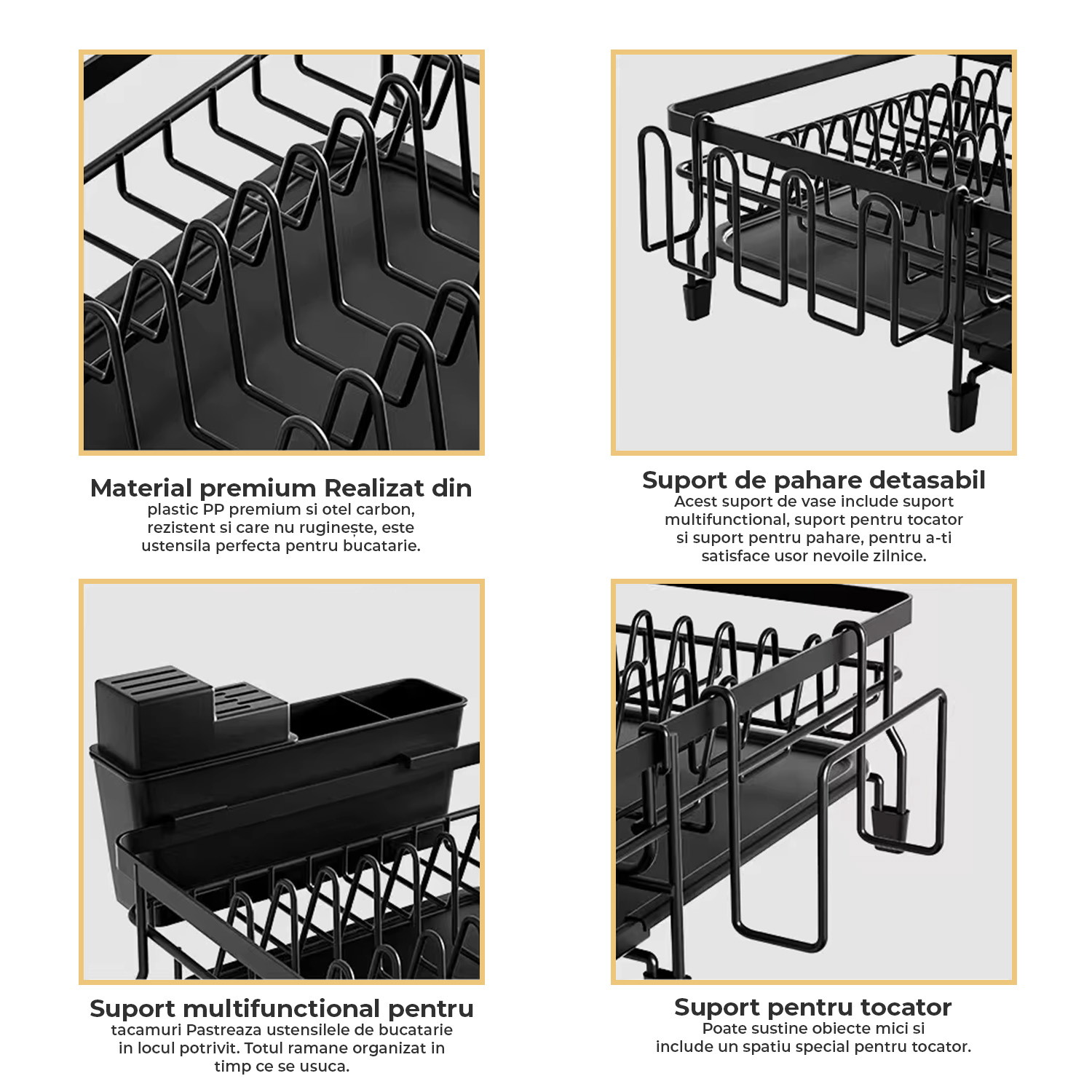 Material premium Realizat din
plastic PP premium si otel carbon, rezistent si care nu ruginește, este ustensila perfecta pentru bucatarie.

Suport de pahare detasabil
Acest suport de vase include suport multifunctional, suport pentru tocator si suport pentru pahare, pentru a-ti satisface usor nevoile zilnice.

Suport multifunctional pentru
tacamuri Pastreaza ustensilele de bucatarie in locul potrivit. Totul ramane organizat in timp ce se usuca.

Suport pentru tocator
Poate sustine obiecte mici si include un spatiu special pentru tocator.