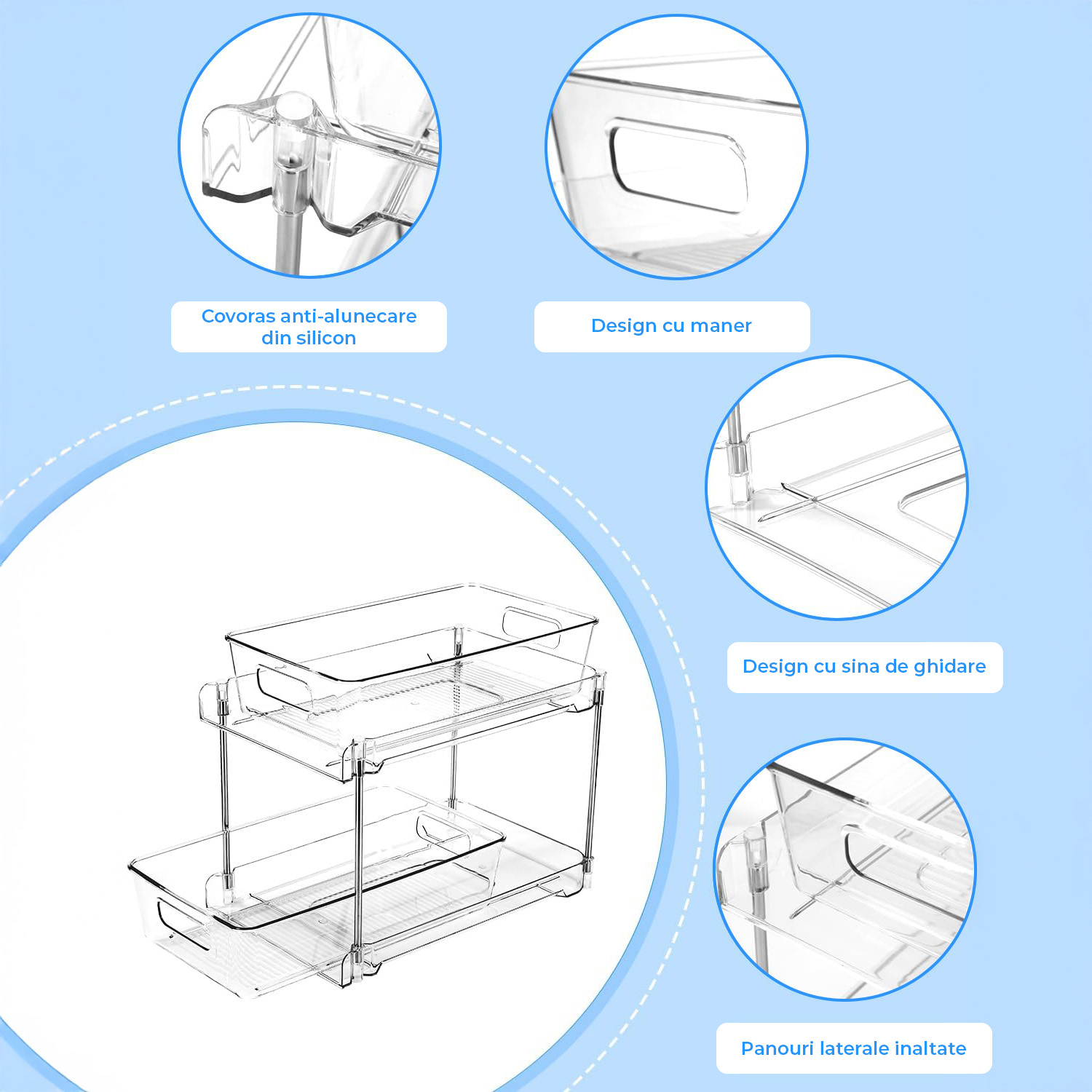 Covoras anti-alunecare din silicon

Design cu maner

Design cu sina de ghidare

Panouri laterale inaltate