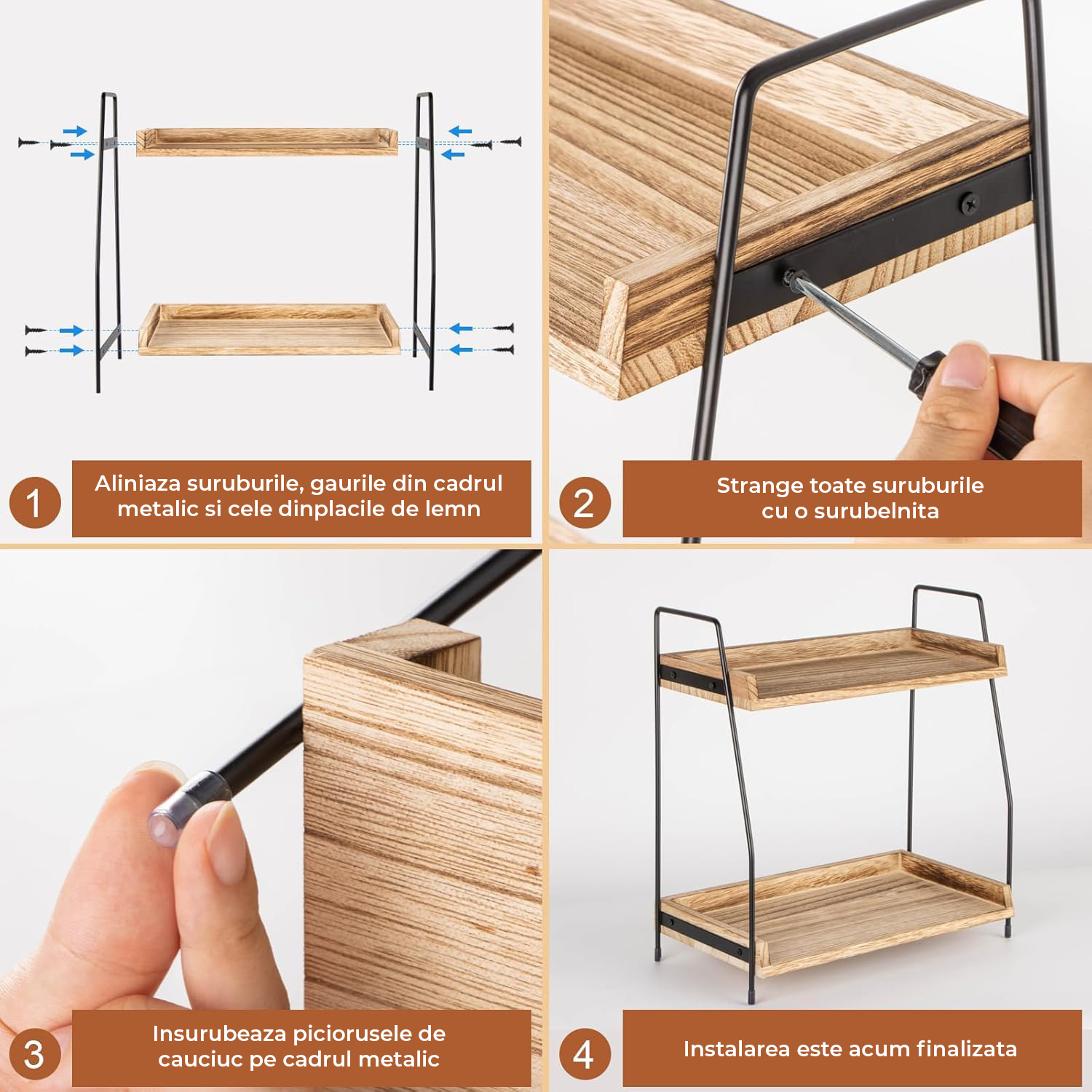 1

Aliniaza suruburile, gaurile din cadrul metalic si cele dinplacile de lemn

2

Strange toate suruburile cu o surubelnita

3

Insurubeaza piciorusele de cauciuc pe cadrul metalic

4

Instalarea este acum finalizata