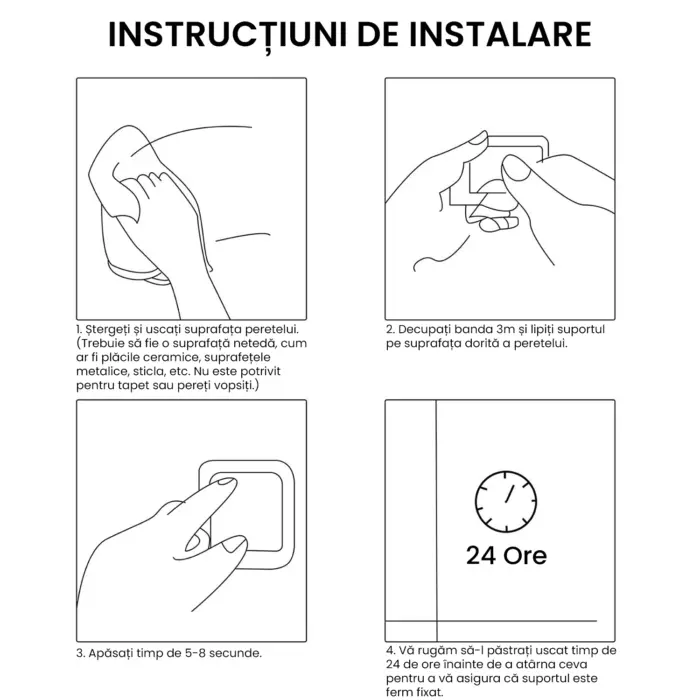 INSTRUCȚIUNI DE INSTALARE

1. Ștergeți și uscați suprafața peretelui. (Trebuie să fie o suprafață netedă, cum ar fi plăcile ceramice, suprafețele metalice, sticla, etc. Nu este potrivit pentru tapet sau pereți vopsiți.)

2. Decupați banda 3m și lipiți suportul pe suprafața dorită a peretelui.

3. Apăsați timp de 5-8 secunde.

24 Ore

4. Vă rugăm să-l păstrați uscat timp de 24 de ore înainte de a atârna ceva pentru a vă asigura că suportul este ferm fixat.