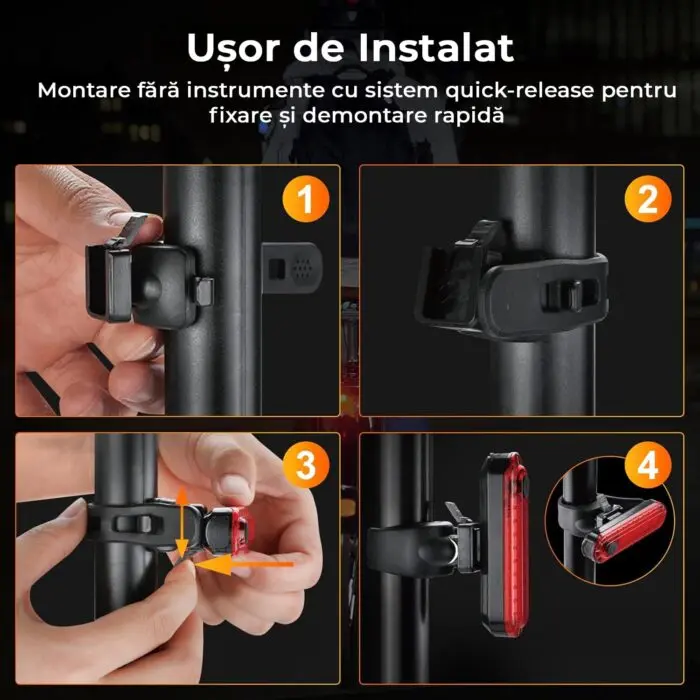 Ușor de Instalat

Montare fără instrumente cu sistem quick-release pentru fixare și demontare rapidă

1

2

3

4