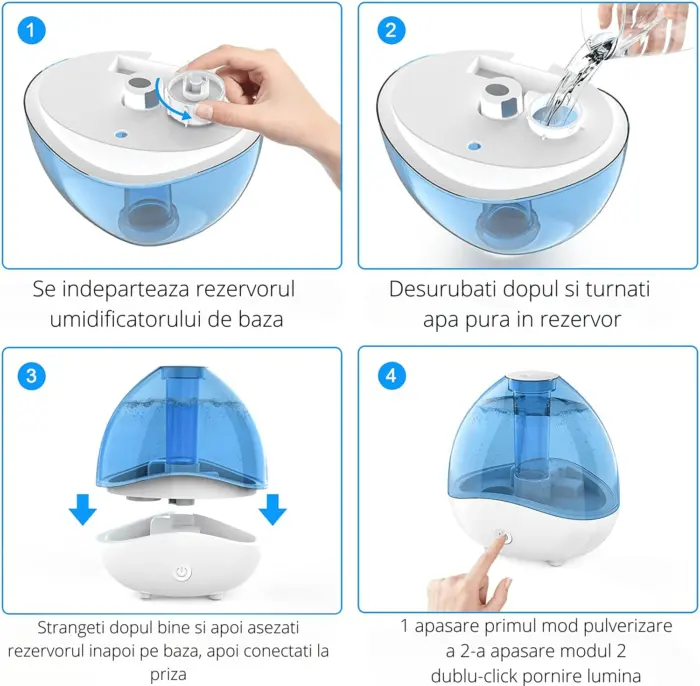 1

Se indeparteaza rezervorul umidificatorului de baza

2

Desurubati dopul si turnati apa pura in rezervor

3

Strangeti dopul bine si apoi asezati rezervorul inapoi pe baza, apoi conectati la priza

4

1 apasare primul mod pulverizare
a 2-a apasare modul 2
dublu-click pornire lumina