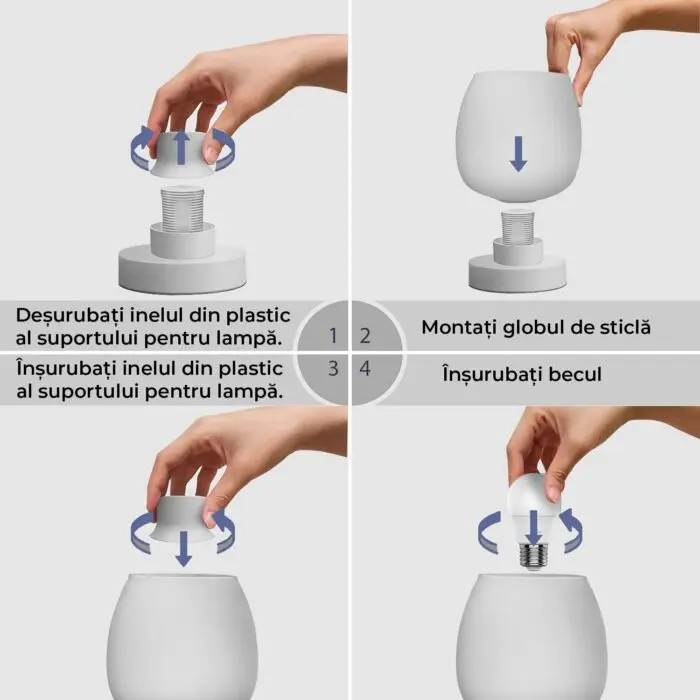 Deșurubați inelul din plastic al suportului pentru lampă.

1

2

Montați globul de sticlă

Înșurubați inelul din plastic al suportului pentru lampă.

3

4

Înșurubați becul