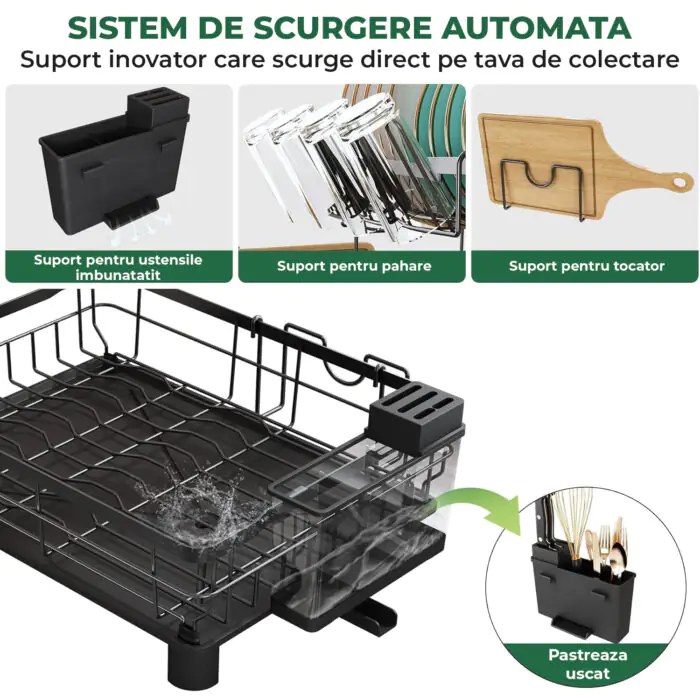 SISTEM DE SCURGERE AUTOMATA

Suport inovator care scurge direct pe tava de colectare

Suport pentru ustensile imbunatatit

Suport pentru pahare

Suport pentru tocator

Pastreaza uscat